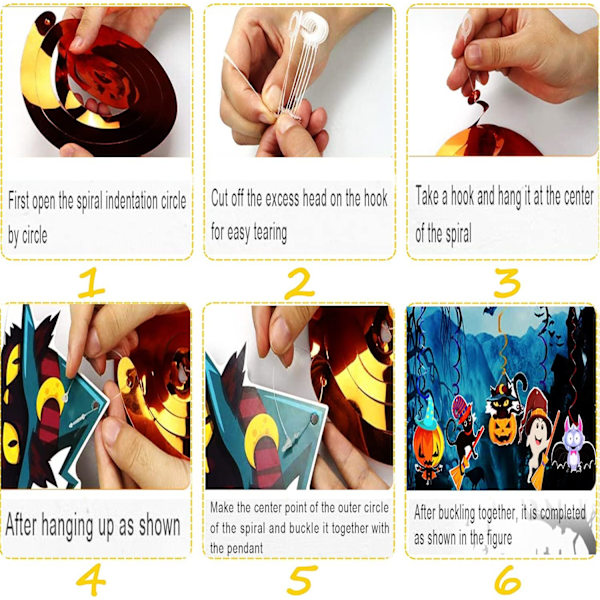 First open the spiral indentation circle by circle

1

Cut off the excess head on the hook for easy tearing

2

Take a hook and hang it at the center of the spiral

3

After hanging up as shown

4

Make the center point of the outer circle of the spiral and buckle it together with the pendant

5

After buckling together, it is completed as shown in the figure

6