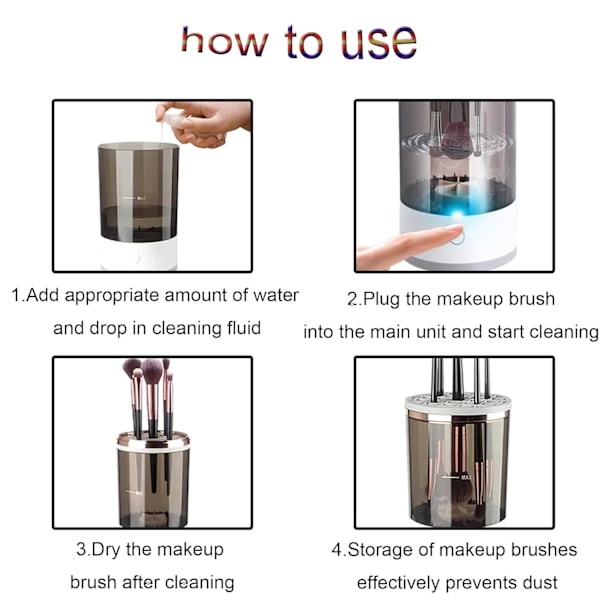 how to use

1.Add appropriate amount of water and drop in cleaning fluid

2.Plug the makeup brush into the main unit and start cleaning

3.Dry the makeup brush after cleaning

4.Storage of makeup brushes effectively prevents dust