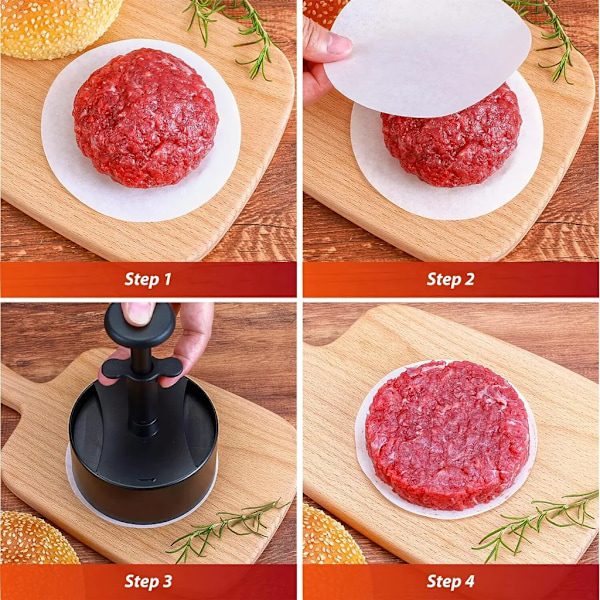 Step 1

Step 2

Step 3

Step 4