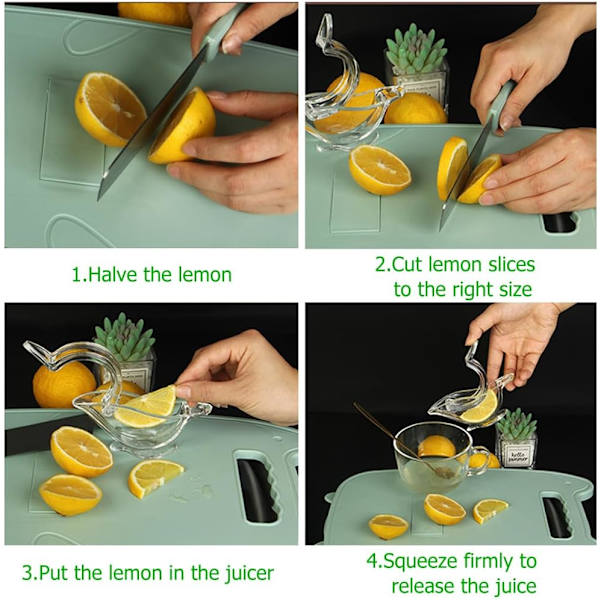 1.Halve the lemon

2.Cut lemon slices to the right size

3.Put the lemon in the juicer

hello summer

4.Squeeze firmly to release the juice