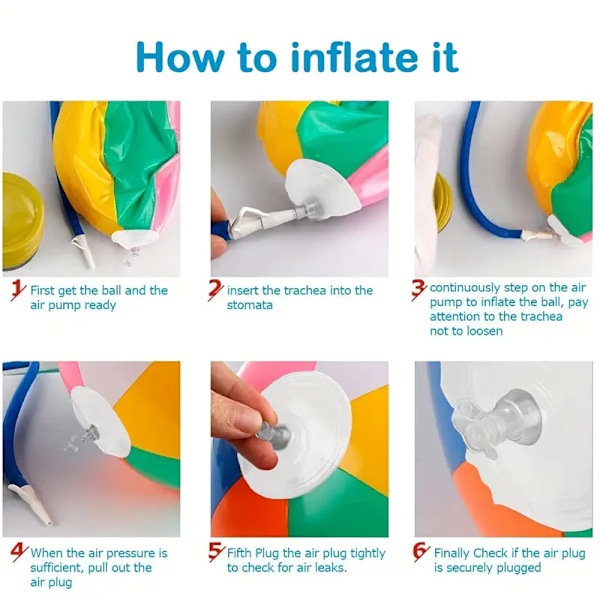 How to inflate it

1 First get the ball and the air pump ready

2 insert the trachea into the stomata

3 continuously step on the air pump to inflate the ball, pay attention to the trachea not to loosen

4 When the air pressure is sufficient, pull out the air plug

5 Fifth Plug the air plug tightly to check for air leaks.

6 Finally Check if the air plug is securely plugged