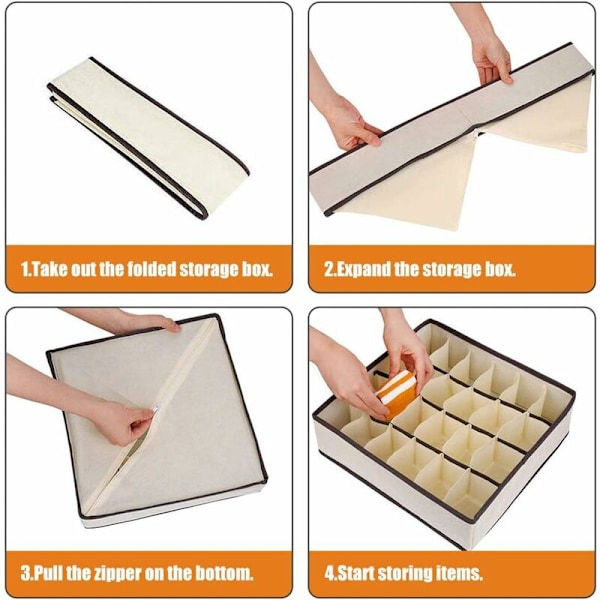 1.Take out the folded storage box.

2.Expand the storage box.

3.Pull the zipper on the bottom.

4.Start storing items.