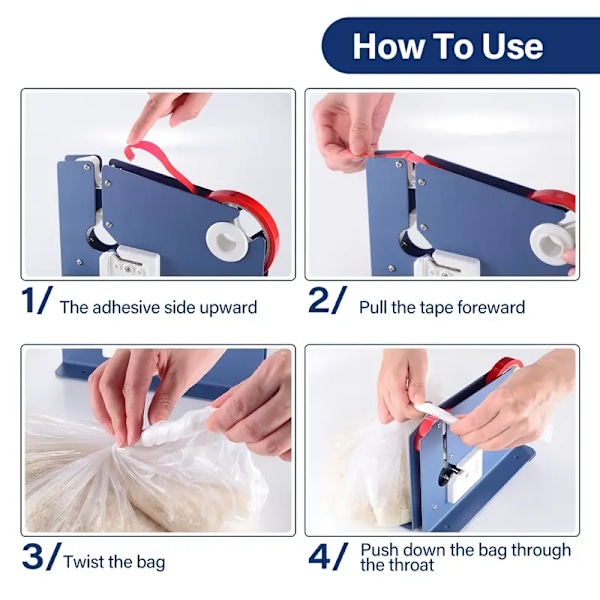 How To Use

1/ The adhesive side upward

2/ Pull the tape foreward

3/ Twist the bag

4/ Push down the bag through the throat