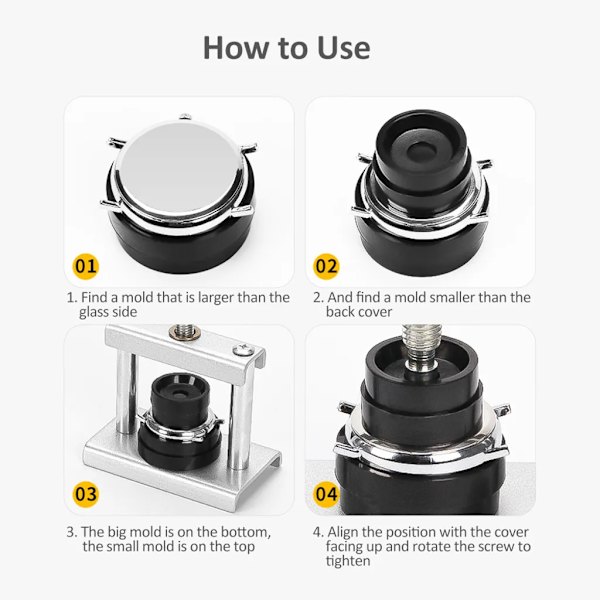 How to Use

01

1. Find a mold that is larger than the glass side

02

2. And find a mold smaller than the back cover

03

3. The big mold is on the bottom, the small mold is on the top

04

4. Align the position with the cover facing up and rotate the screw to tighten