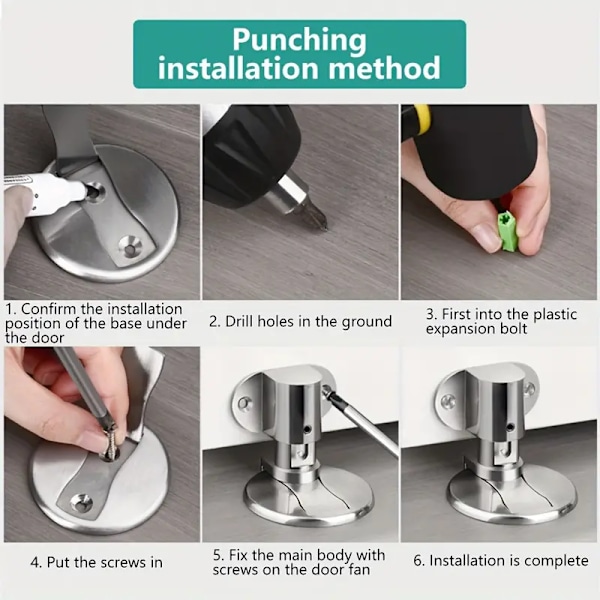 Punching installation method

1. Confirm the installation position of the base under the door

2. Drill holes in the ground

3. First into the plastic expansion bolt

4. Put the screws in

5. Fix the main body with screws on the door fan

6. Installation is complete