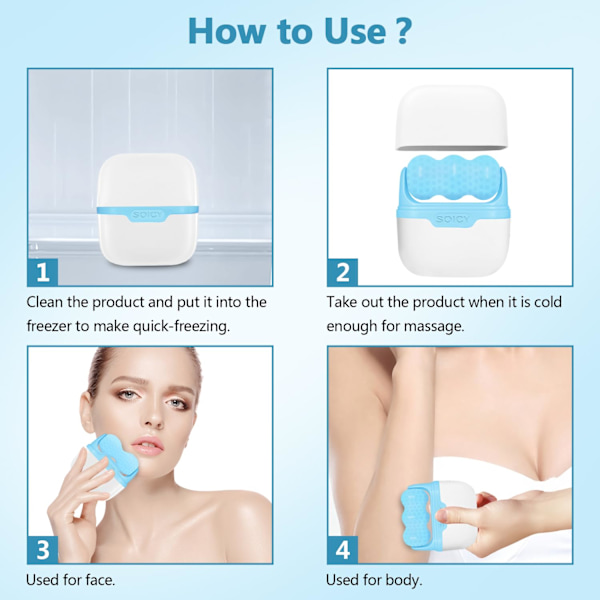 How to Use ?

SOICY

1

Clean the product and put it into the freezer to make quick-freezing.

SOICY

2

Take out the product when it is cold enough for massage.

3

Used for face.

4

Used for body.