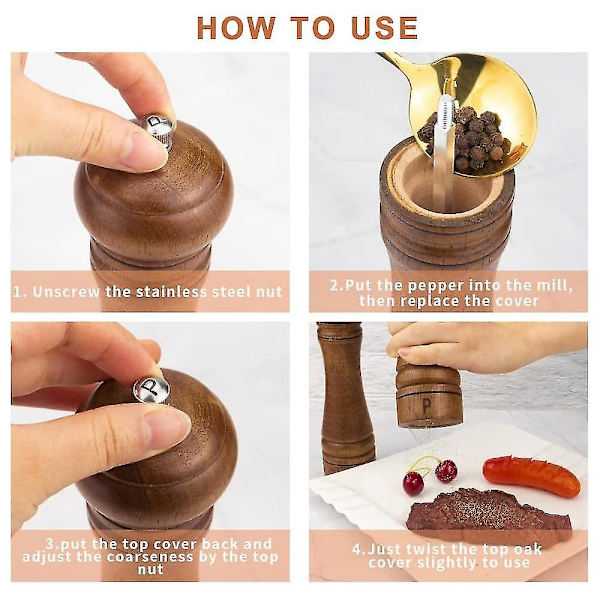 HOW TO USE

P

1. Unscrew the stainless steel nut

2.Put the pepper into the mill, then replace the cover

P

3.put the top cover back and adjust the coarseness by the top nut

P

4.Just twist the top oak cover slightly to use