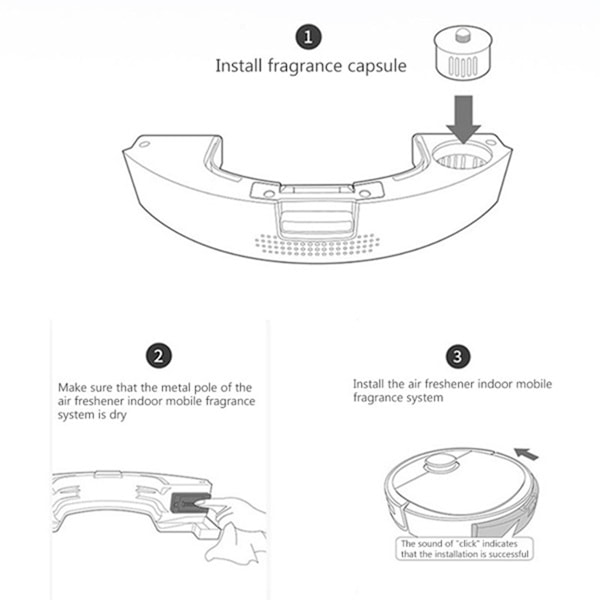 1

Install fragrance capsule

2

Make sure that the metal pole of the air freshener indoor mobile fragrance system is dry

3

Install the air freshener indoor mobile fragrance system

The sound of "click" indicates that the installation is successful