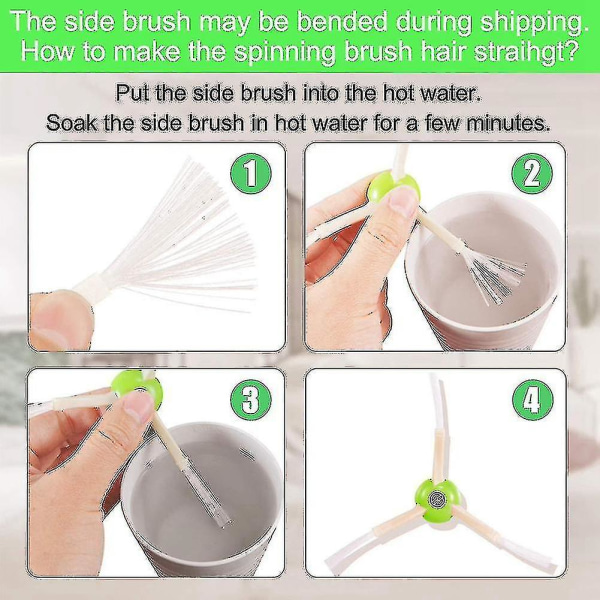 The side brush may be bended during shipping.
How to make the spinning brush hair straihgt?

Put the side brush into the hot water.
Soak the side brush in hot water for a few minutes.

1

2

3

4