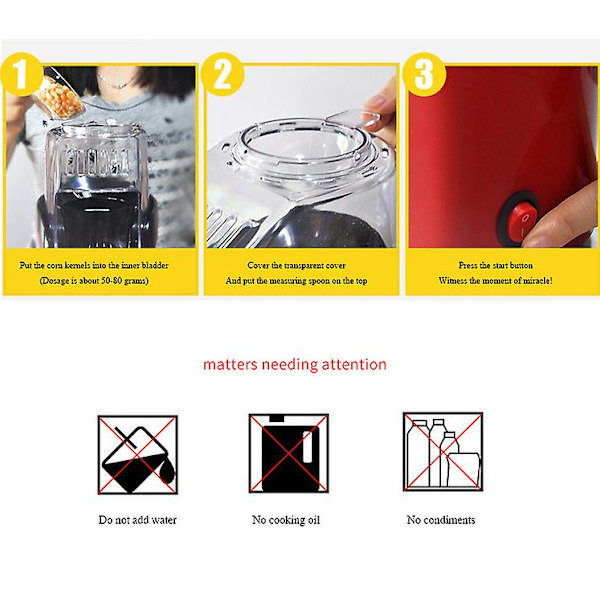 1

Put the corn kernels into the inner bladder
(Dosage is about 50-80 grams)

2

Cover the transparent cover
And put the measuring spoon on the top

3

Press the start button
Witness the moment of miracle!

matters needing attention

Do not add water

No cooking oil

No condiments