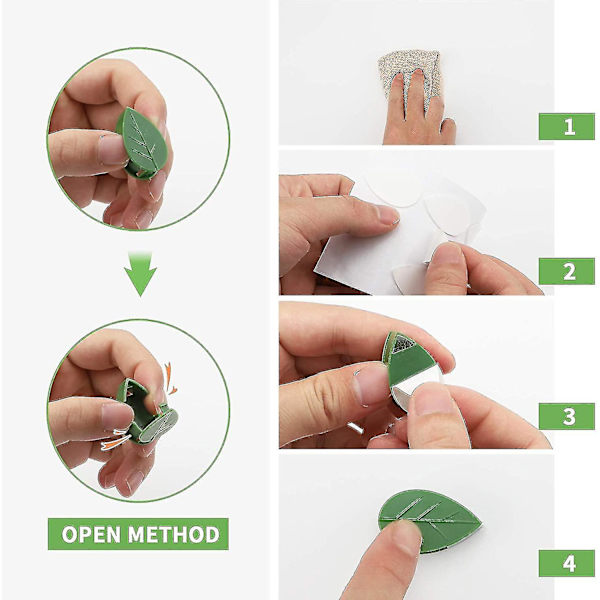 OPEN METHOD

1

2

3

4