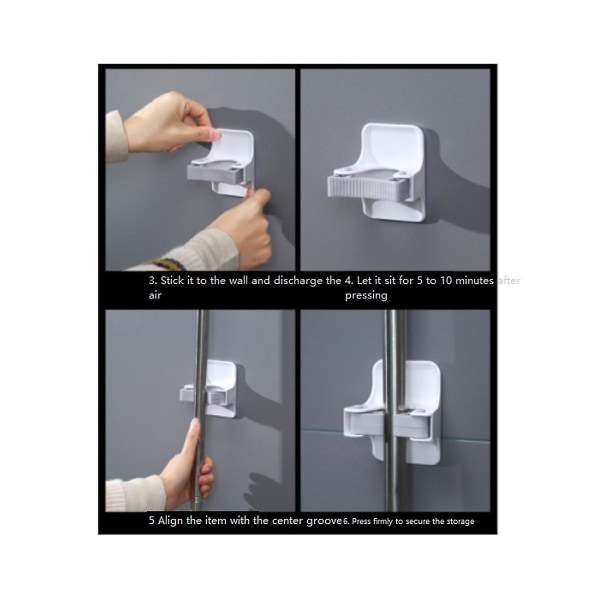 3. Stick it to the wall and discharge the air

4. Let it sit for 5 to 10 minutes after pressing

5 Align the item with the center groove

6. Press firmly to secure the storage