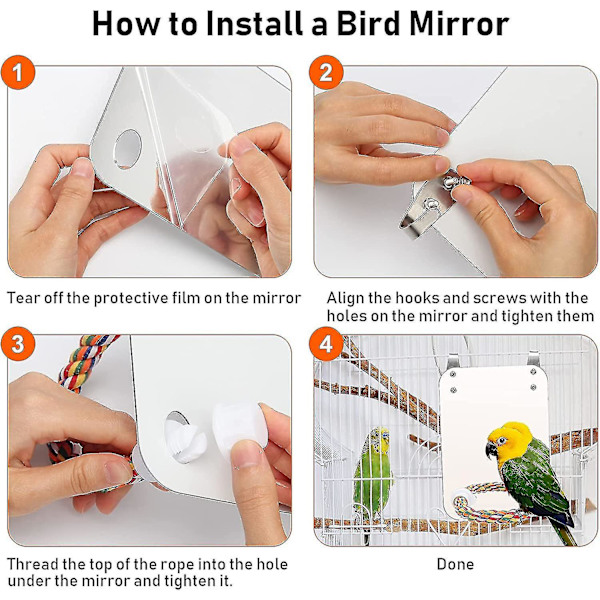 How to Install a Bird Mirror

1

Tear off the protective film on the mirror

2

Align the hooks and screws with the holes on the mirror and tighten them

3

Thread the top of the rope into the hole under the mirror and tighten it.

4

Done