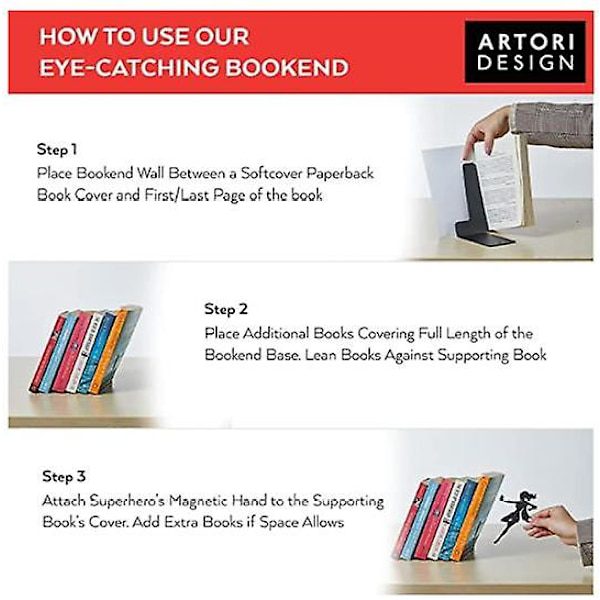 HOW TO USE OUR EYE-CATCHING BOOKEND

ARTORI DESIGN

Step 1
Place Bookend Wall Between a Softcover Paperback Book Cover and First/Last Page of the book

Step 2
Place Additional Books Covering Full Length of the Bookend Base. Lean Books Against Supporting Book

Step 3
Attach Superhero's Magnetic Hand to the Supporting Book's Cover. Add Extra Books if Space Allows