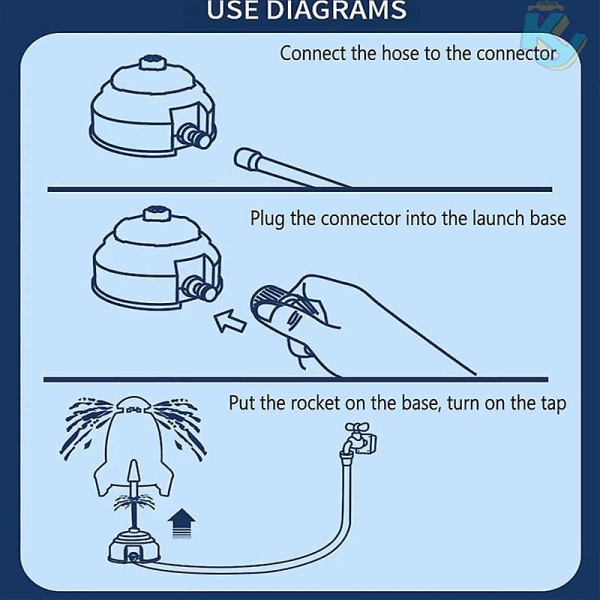 USE DIAGRAMS

Connect the hose to the connector

Plug the connector into the launch base

Put the rocket on the base, turn on the tap