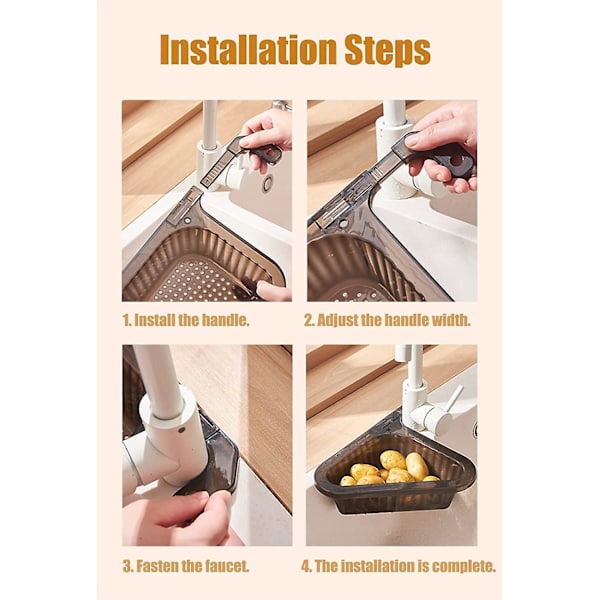 Installation Steps

1. Install the handle.

2. Adjust the handle width.

3. Fasten the faucet.

4. The installation is complete.