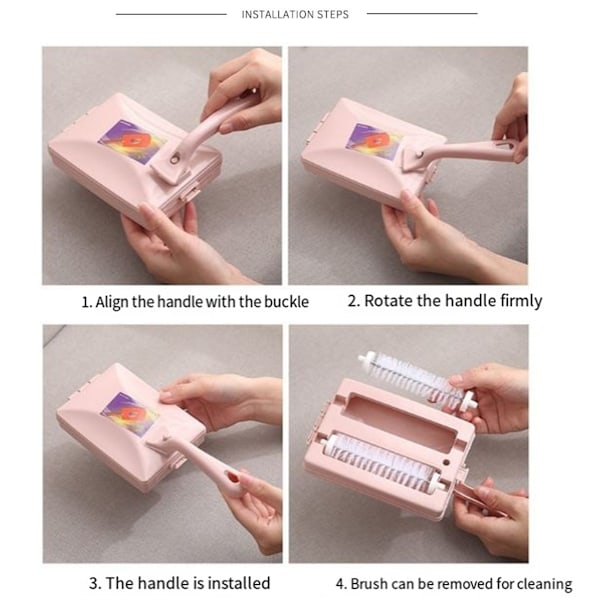 INSTALLATION STEPS

1. Align the handle with the buckle

2. Rotate the handle firmly

3. The handle is installed

4. Brush can be removed for cleaning