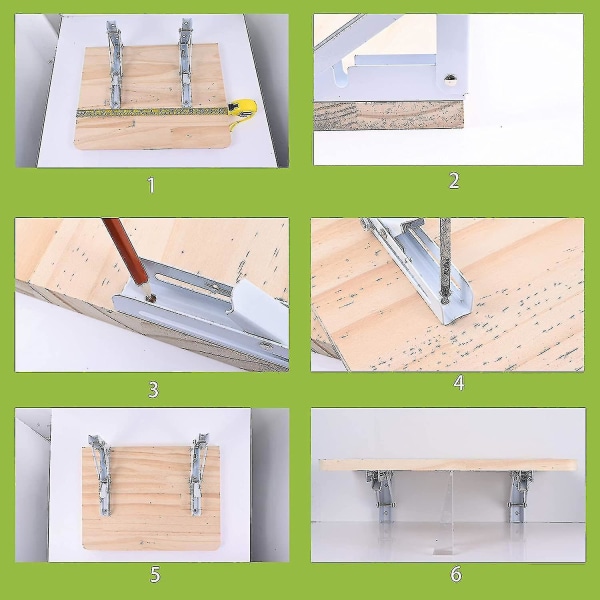 1

2

3

4

5

6