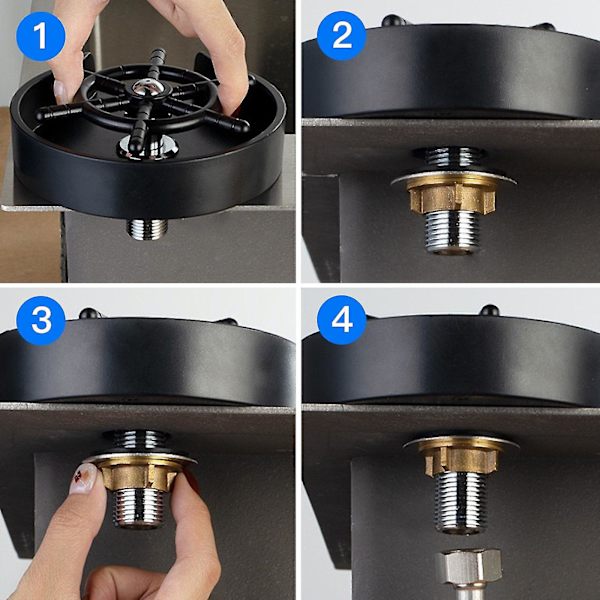 1
2
3
4