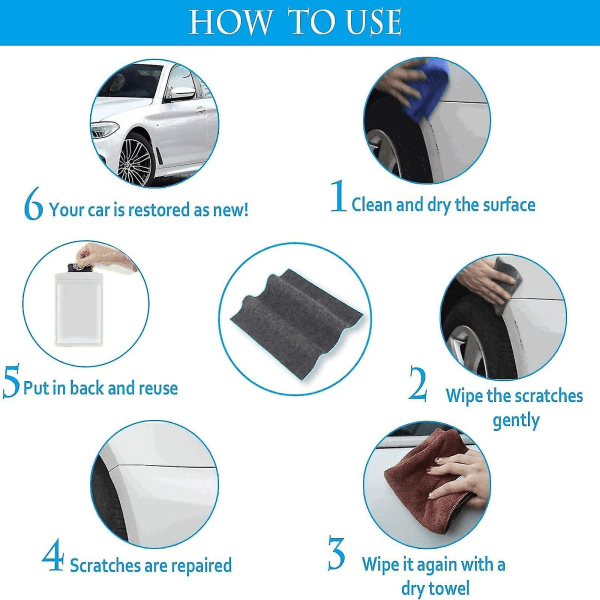 HOW TO USE

6 Your car is restored as new!

1 Clean and dry the surface

5 Put in back and reuse

2 Wipe the scratches gently

4 Scratches are repaired

3 Wipe it again with a dry towel