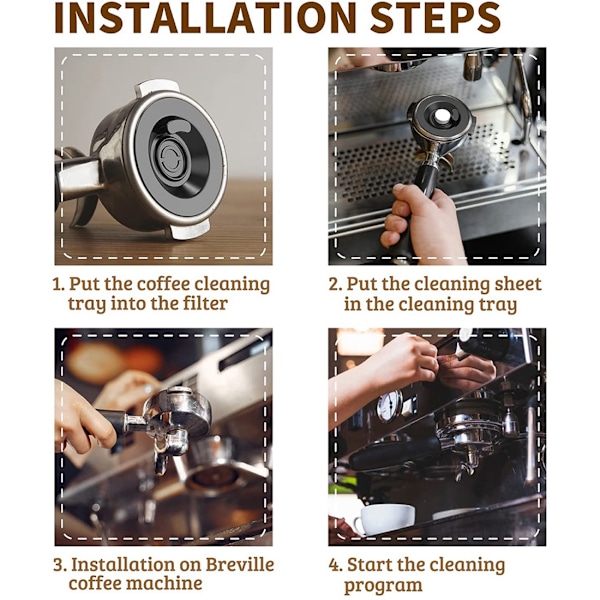 INSTALLATION STEPS

1. Put the coffee cleaning tray into the filter

2. Put the cleaning sheet in the cleaning tray

3. Installation on Breville coffee machine

4. Start the cleaning program