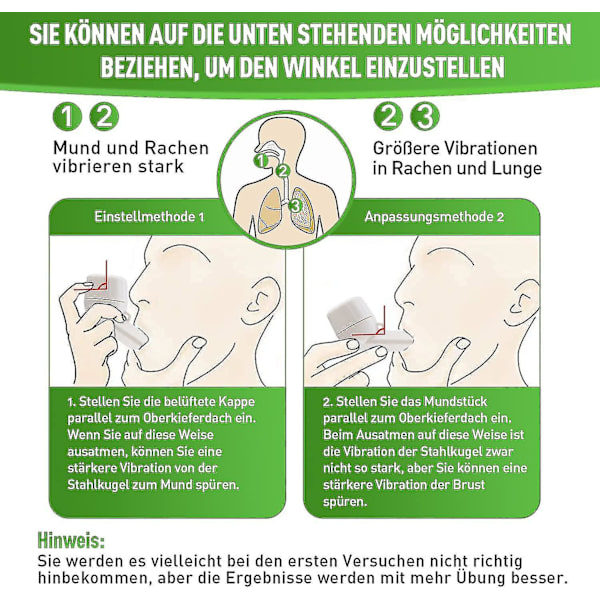 SIE KÖNNEN AUF DIE UNTEN STEHENDEN MÖGLICHKEITEN BEZIEHEN, UM DEN WINKEL EINZUSTELLEN

1 2
Mund und Rachen vibrieren stark

1
2
3

2 3
Größere Vibrationen in Rachen und Lunge

Einstellmethode 1

1. Stellen Sie die belüftete Kappe parallel zum Oberkieferdach ein. Wenn Sie auf diese Weise ausatmen, können Sie eine stärkere Vibration von der Stahlkugel zum Mund spüren.

Anpassungsmethode 2

2. Stellen Sie das Mundstück parallel zum Oberkieferdach ein. Beim Ausatmen auf diese Weise ist die Vibration der Stahlkugel zwar nicht so stark, aber Sie können eine stärkere Vibration der Brust spüren.

Hinweis:
Sie werden es vielleicht bei den ersten Versuchen nicht richtig hinbekommen, aber die Ergebnisse werden mit mehr Übung besser.