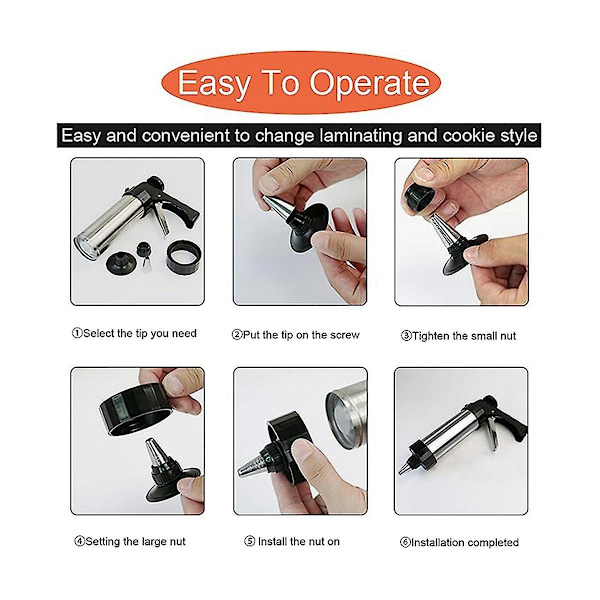 Easy To Operate

Easy and convenient to change laminating and cookie style

①Select the tip you need

②Put the tip on the screw

③Tighten the small nut

④Setting the large nut

⑤ Install the nut on

⑥Installation completed