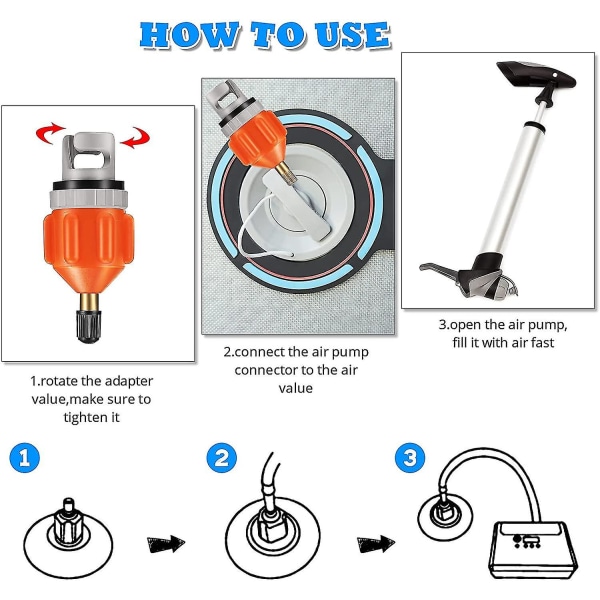 HOW TO USE

1.rotate the adapter value,make sure to tighten it

2.connect the air pump connector to the air value

3.open the air pump, fill it with air fast

1

2

3