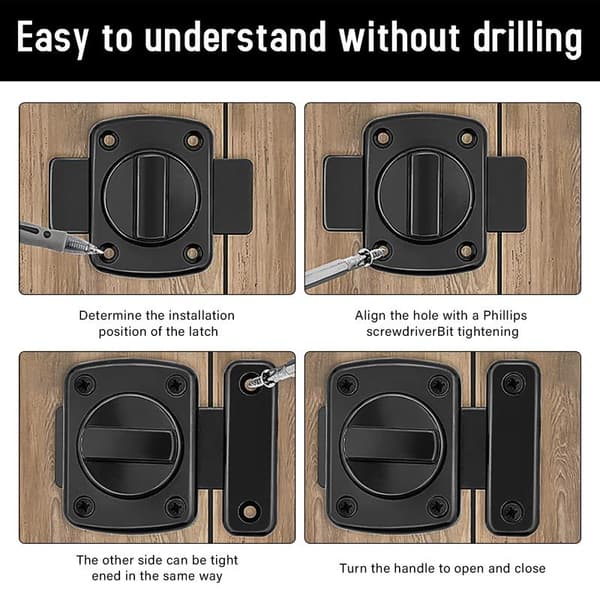 Easy to understand without drilling

Determine the installation position of the latch

Align the hole with a Phillips screwdriverBit tightening

The other side can be tight ened in the same way

Turn the handle to open and close