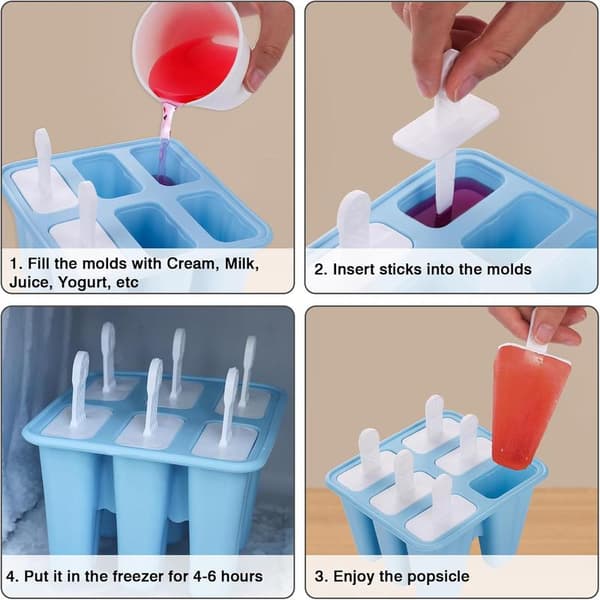 1. Fill the molds with Cream, Milk, Juice, Yogurt, etc

2. Insert sticks into the molds

4. Put it in the freezer for 4-6 hours

3. Enjoy the popsicle