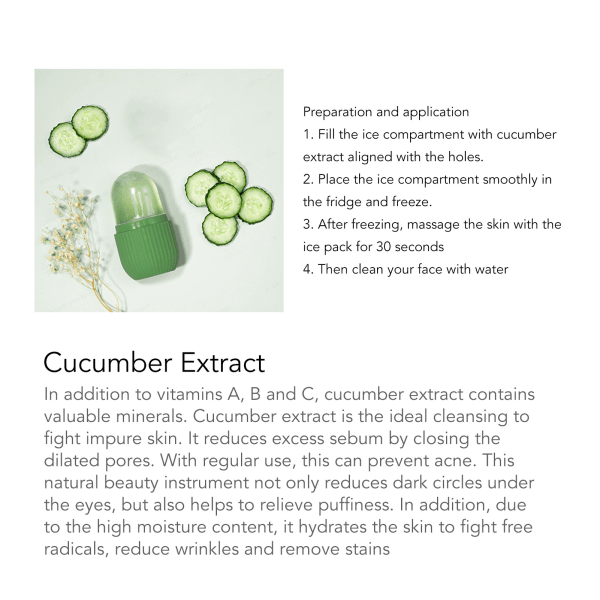 Preparation and application
1. Fill the ice compartment with cucumber extract aligned with the holes.
2. Place the ice compartment smoothly in the fridge and freeze.
3. After freezing, massage the skin with the ice pack for 30 seconds
4. Then clean your face with water

Cucumber Extract
In addition to vitamins A, B and C, cucumber extract contains valuable minerals. Cucumber extract is the ideal cleansing to fight impure skin. It reduces excess sebum by closing the dilated pores. With regular use, this can prevent acne. This natural beauty instrument not only reduces dark circles under the eyes, but also helps to relieve puffiness. In addition, due to the high moisture content, it hydrates the skin to fight free radicals, reduce wrinkles and remove stains