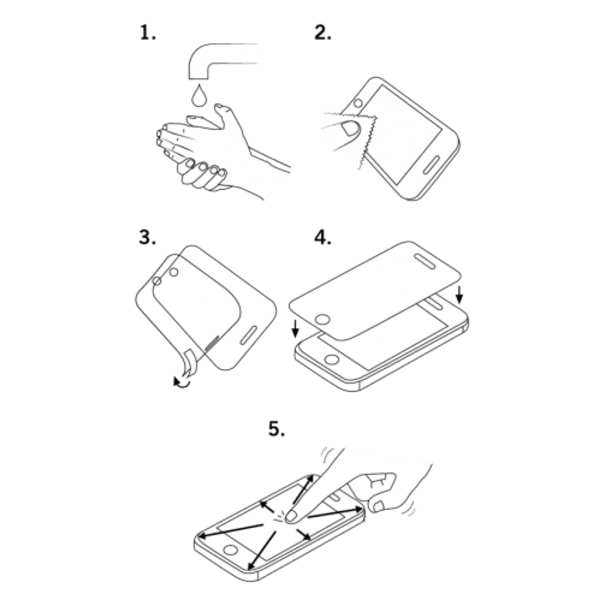 1.

2.

3.

4.

5.