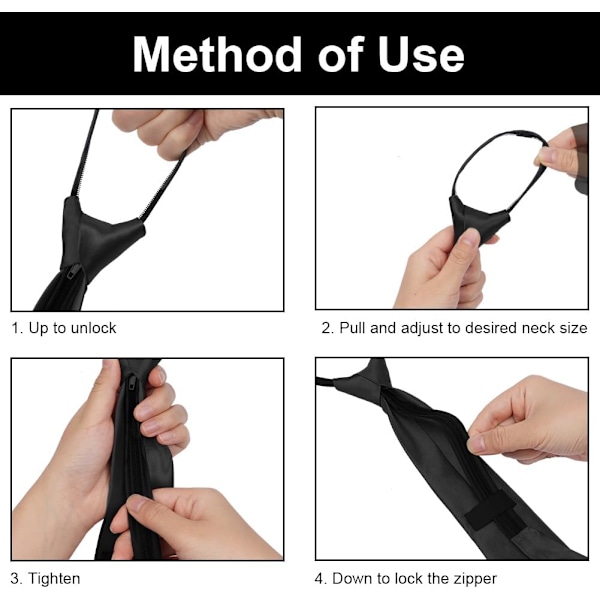 Method of Use

1. Up to unlock

2. Pull and adjust to desired neck size

3. Tighten

4. Down to lock the zipper