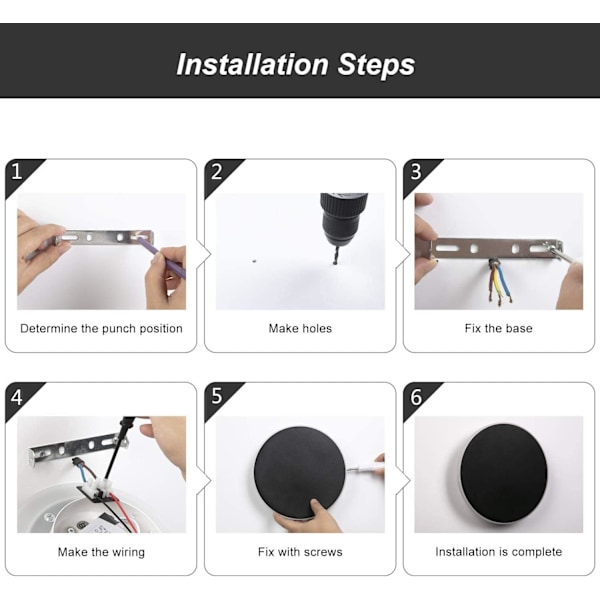 Installation Steps

1

Determine the punch position

2

Make holes

3

Fix the base

4

Make the wiring

5

Fix with screws

6

Installation is complete