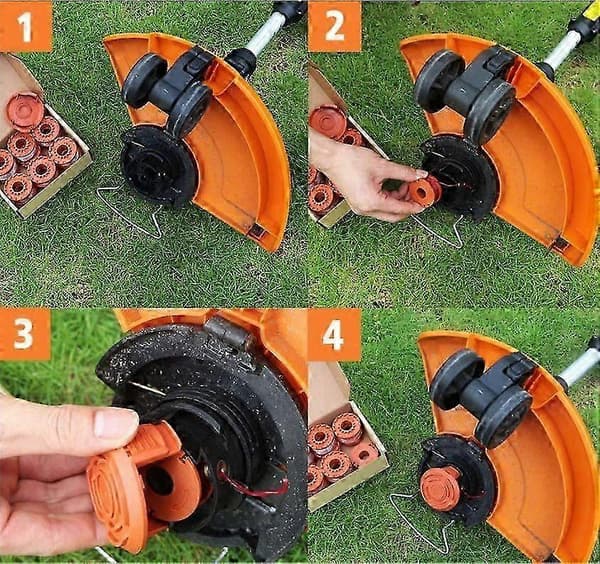 1

2

3

4