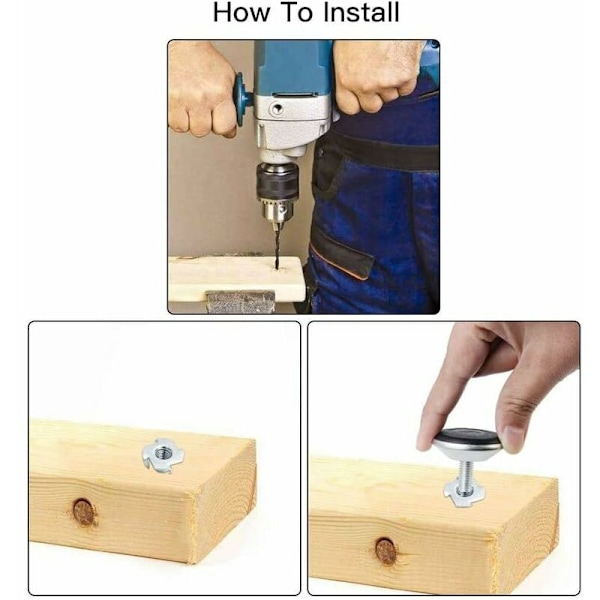 How To Install