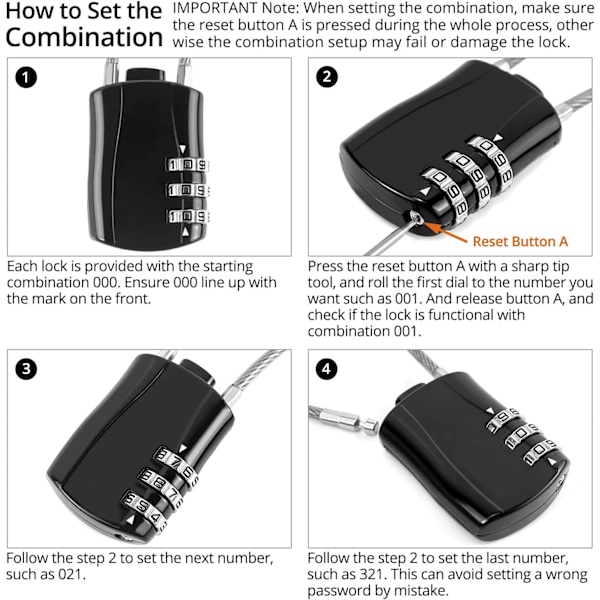 How to Set the Combination

IMPORTANT Note: When setting the combination, make sure the reset button A is pressed during the whole process, other wise the combination setup may fail or damage the lock.

1

Each lock is provided with the starting combination 000. Ensure 000 line up with the mark on the front.

2

Reset Button A

Press the reset button A with a sharp tip tool, and roll the first dial to the number you want such as 001. And release button A, and check if the lock is functional with combination 001.

3

Follow the step 2 to set the next number, such as 021.

4

Follow the step 2 to set the last number, such as 321. This can avoid setting a wrong password by mistake.