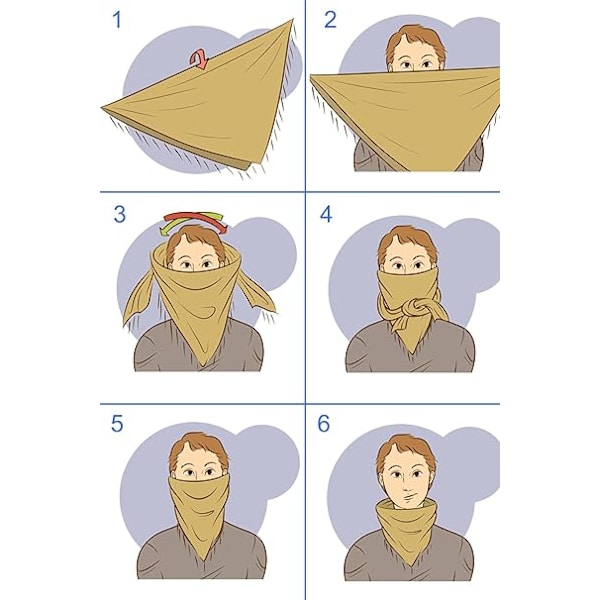 1

2

3

4

5

6