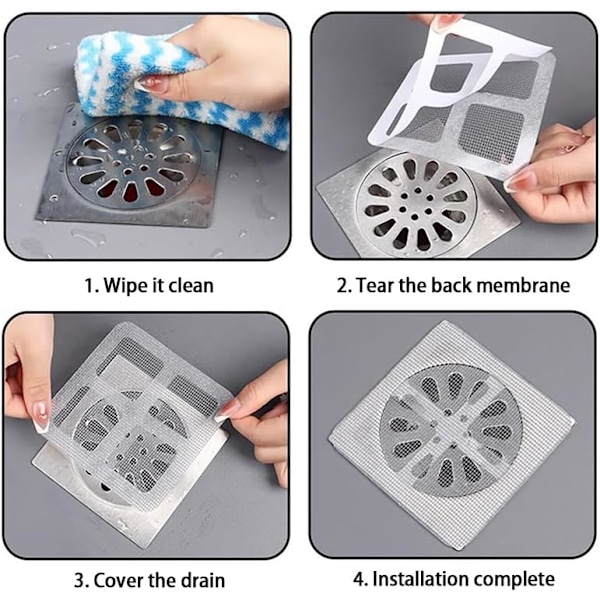 1. Wipe it clean

2. Tear the back membrane

3. Cover the drain

4. Installation complete