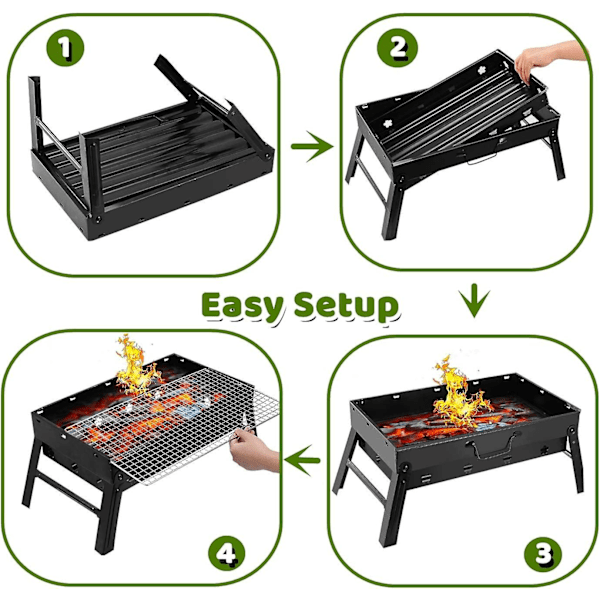 1

2

Easy Setup

4

3