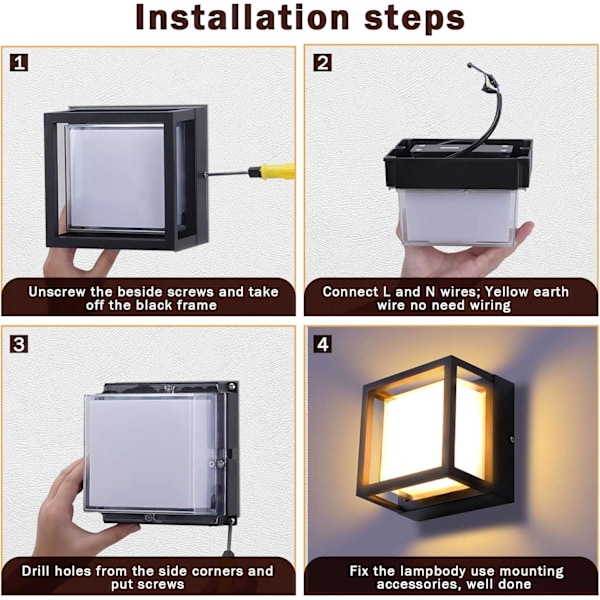 Installation steps

1

Unscrew the beside screws and take off the black frame

2

Connect L and N wires; Yellow earth wire no need wiring

3

Drill holes from the side corners and put screws

4

Fix the lampbody use mounting accessories, well done