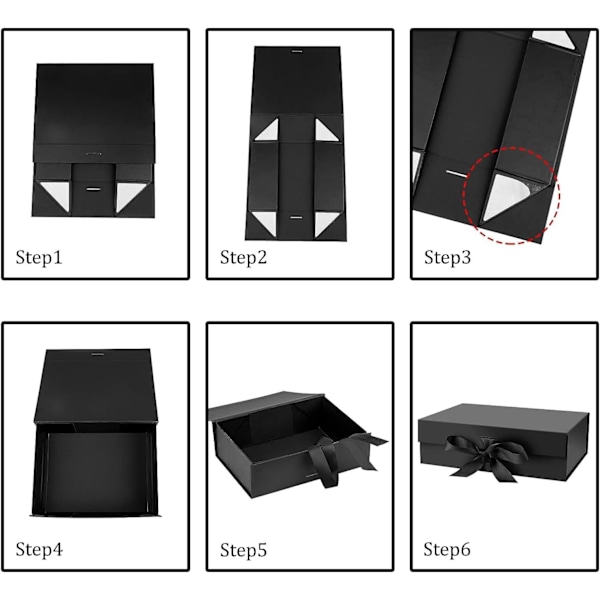 Step1

Step2

Step3

Step4

Step5

Step6