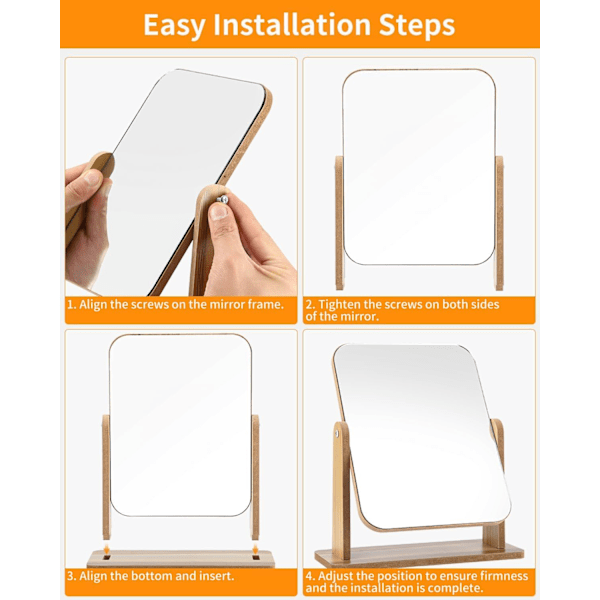 Easy Installation Steps

1. Align the screws on the mirror frame.

2. Tighten the screws on both sides of the mirror.

3. Align the bottom and insert.

4. Adjust the position to ensure firmness and the installation is complete.