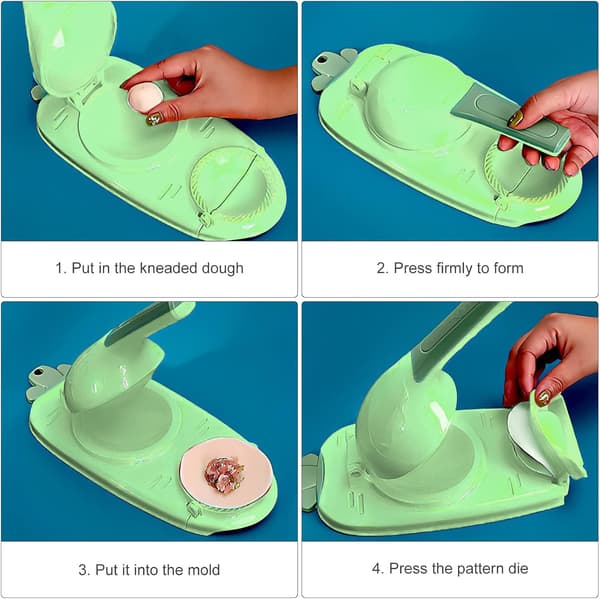 1. Put in the kneaded dough

2. Press firmly to form

3. Put it into the mold

4. Press the pattern die