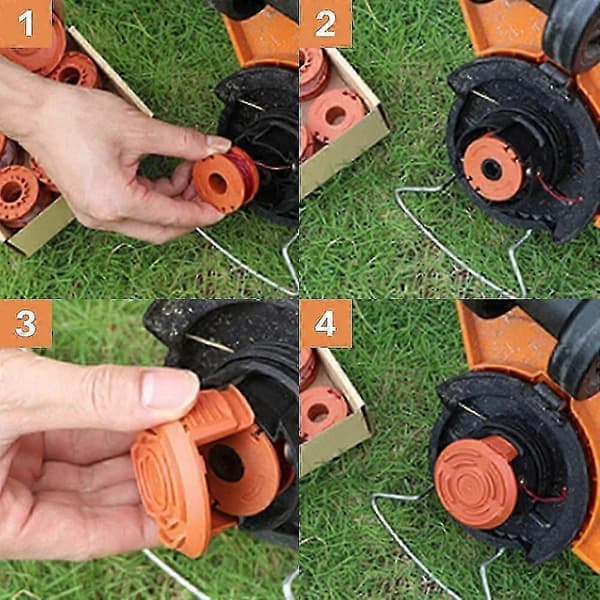 1

2

3

4