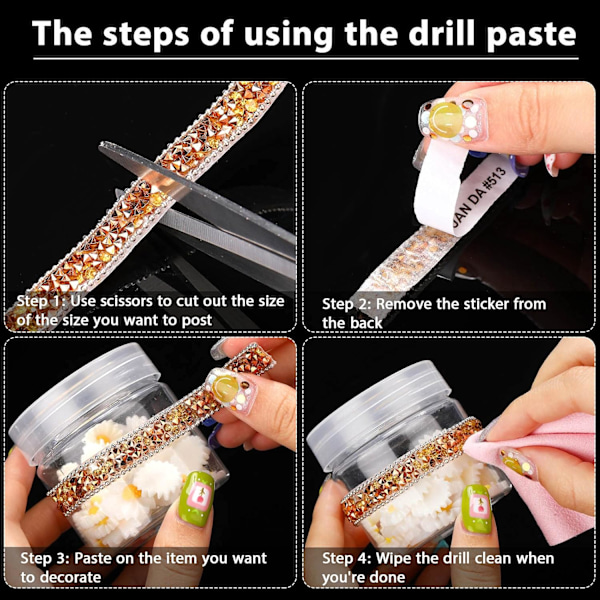 The steps of using the drill paste

Step 1: Use scissors to cut out the size of the size you want to post

JAN DA #513

Step 2: Remove the sticker from the back

Step 3: Paste on the item you want to decorate

Step 4: Wipe the drill clean when you're done