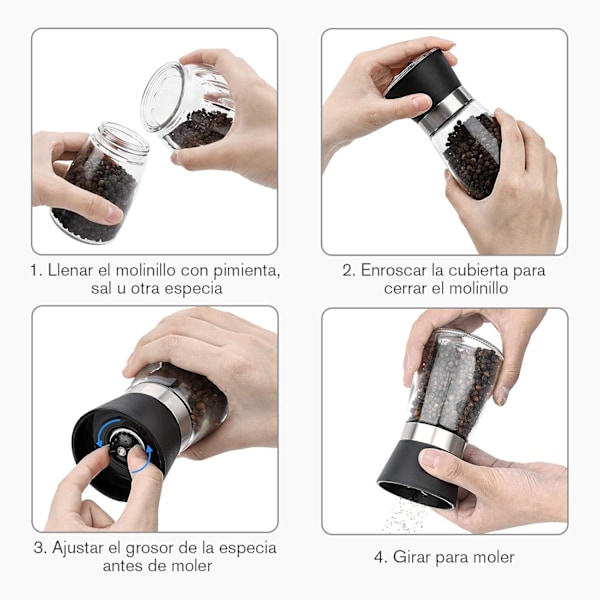 1. Llenar el molinillo con pimienta, sal u otra especia

2. Enroscar la cubierta para cerrar el molinillo

3. Ajustar el grosor de la especia antes de moler

4. Girar para moler