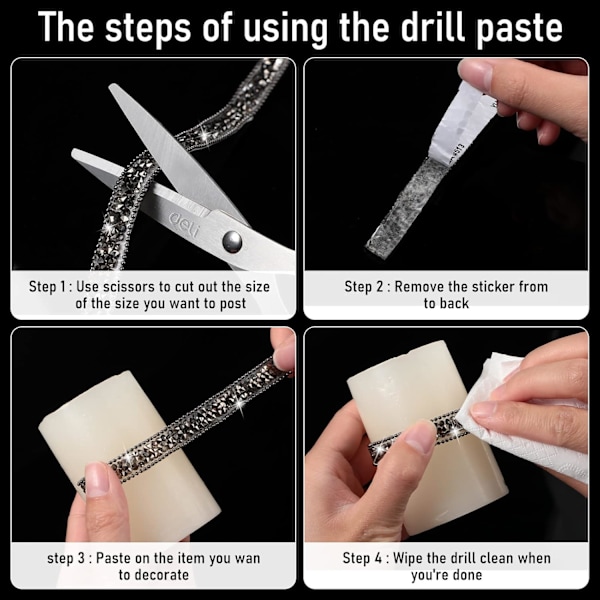 The steps of using the drill paste

deli

Step 1 : Use scissors to cut out the size of the size you want to post

Step 2 : Remove the sticker from to back

step 3 : Paste on the item you wan to decorate

Step 4 : Wipe the drill clean when you're done