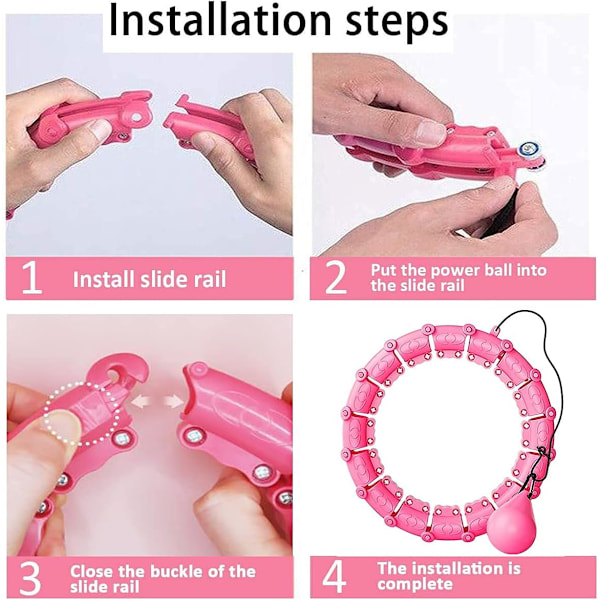 Installation steps

1 Install slide rail

2 Put the power ball into the slide rail

3 Close the buckle of the slide rail

4 The installation is complete