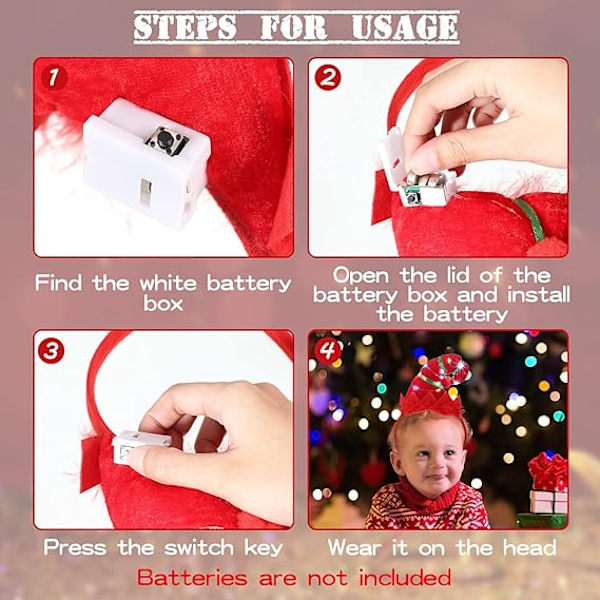 STEPS FOR USAGE

1

Find the white battery box

2

Open the lid of the battery box and install the battery

3

Press the switch key

4

Wear it on the head

Batteries are not included